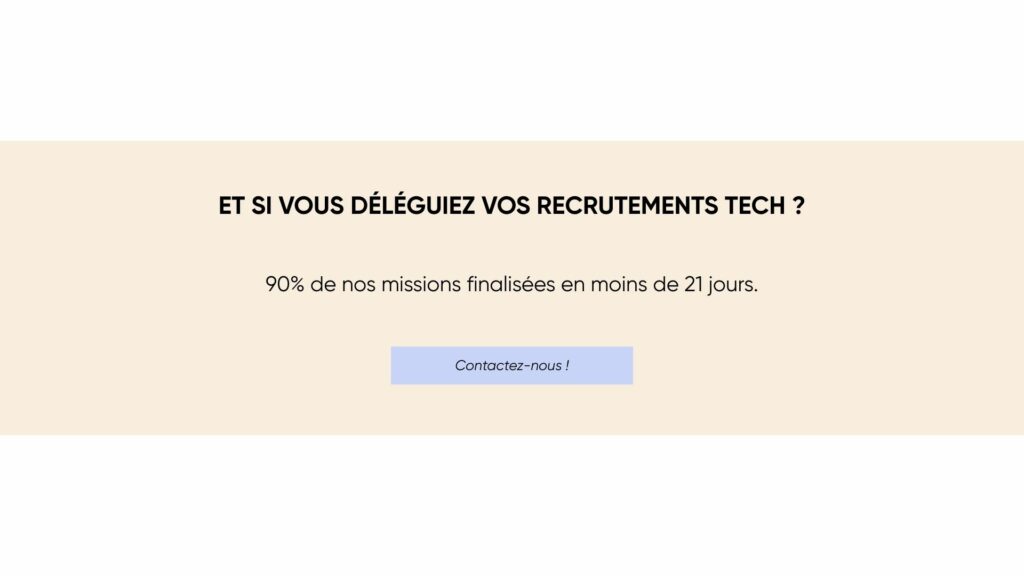 ET SI VOUS DÉLÉGUIEZ VOS RECRUTEMENTS TECH ?

90% de nos missions finalisées en moins de 21 jours.

Contactez-nous !