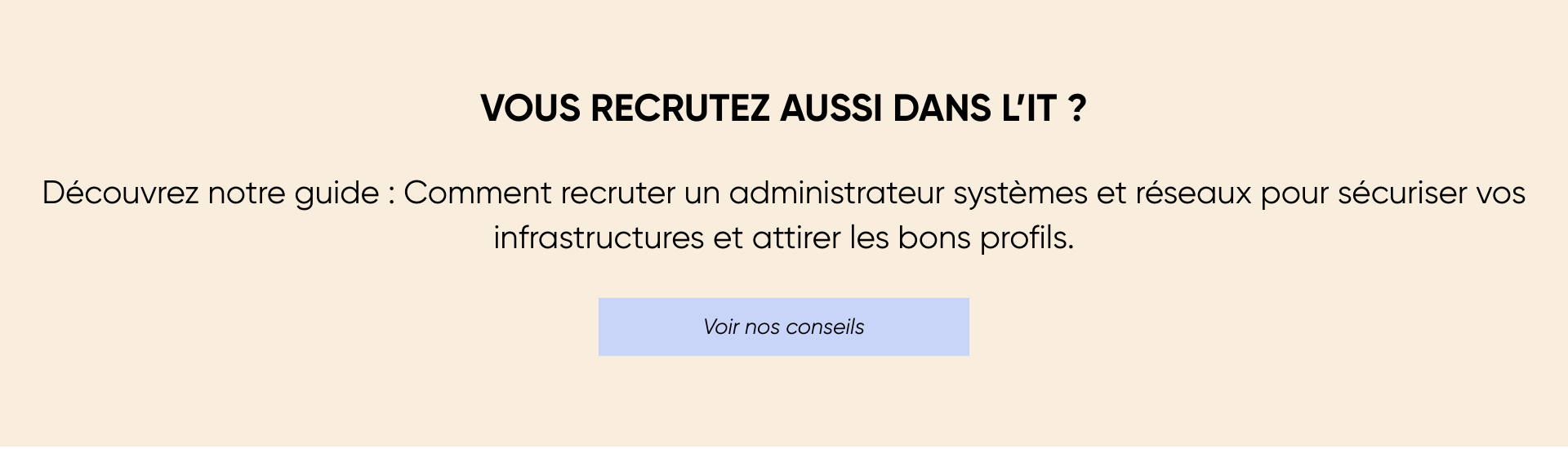 VOUS RECRUTEZ AUSSI DANS L'IT ?

Découvrez notre guide : Comment recruter un administrateur systèmes et réseaux pour sécuriser vos infrastructures et attirer les bons profils.

Voir nos conseils