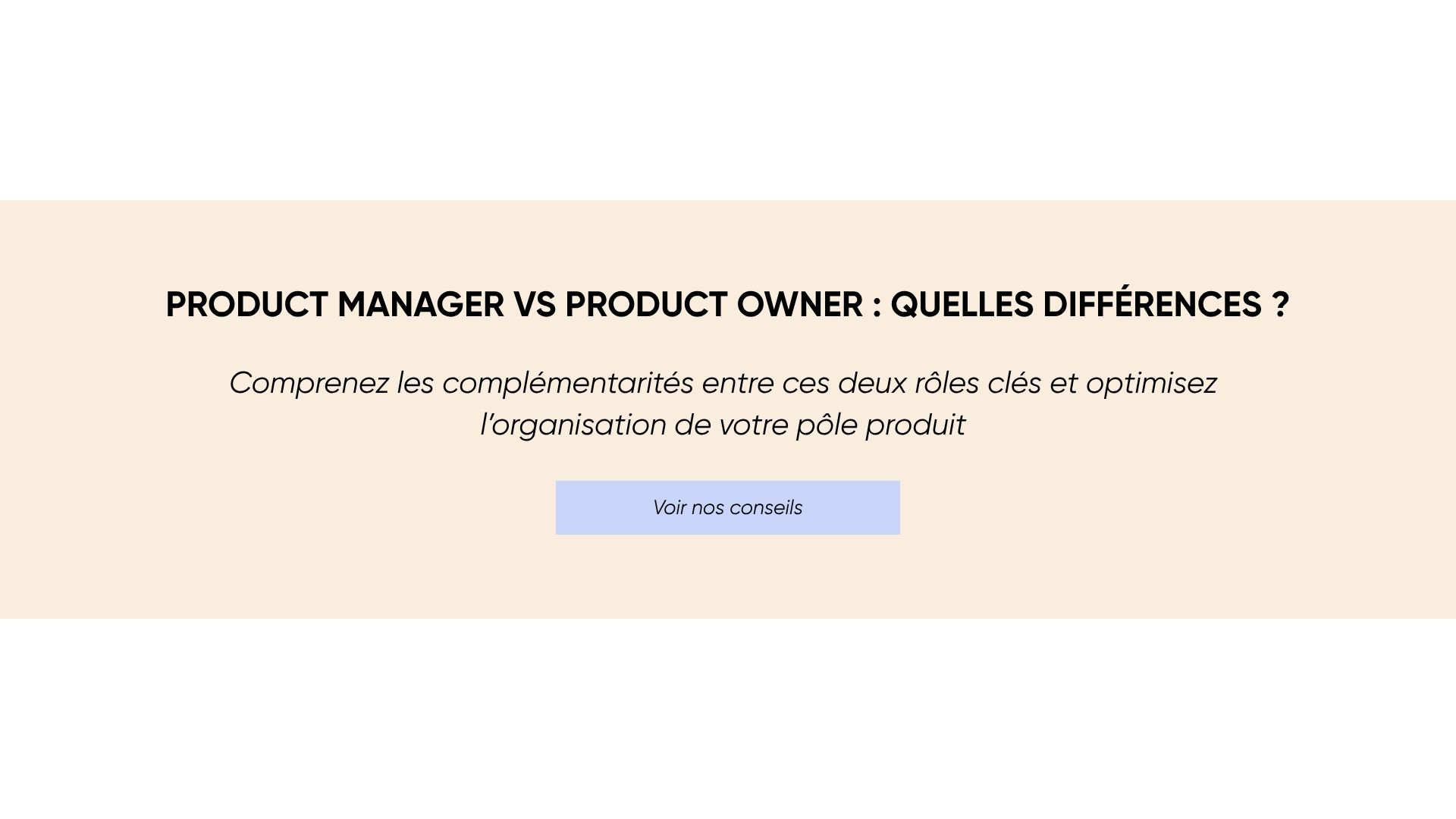 PRODUCT MANAGER VS PRODUCT OWNER : QUELLES DIFFÉRENCES ?

Comprenez les complémentarités entre ces deux rôles clés et optimisez l'organisation de votre pôle produit

Voir nos conseils